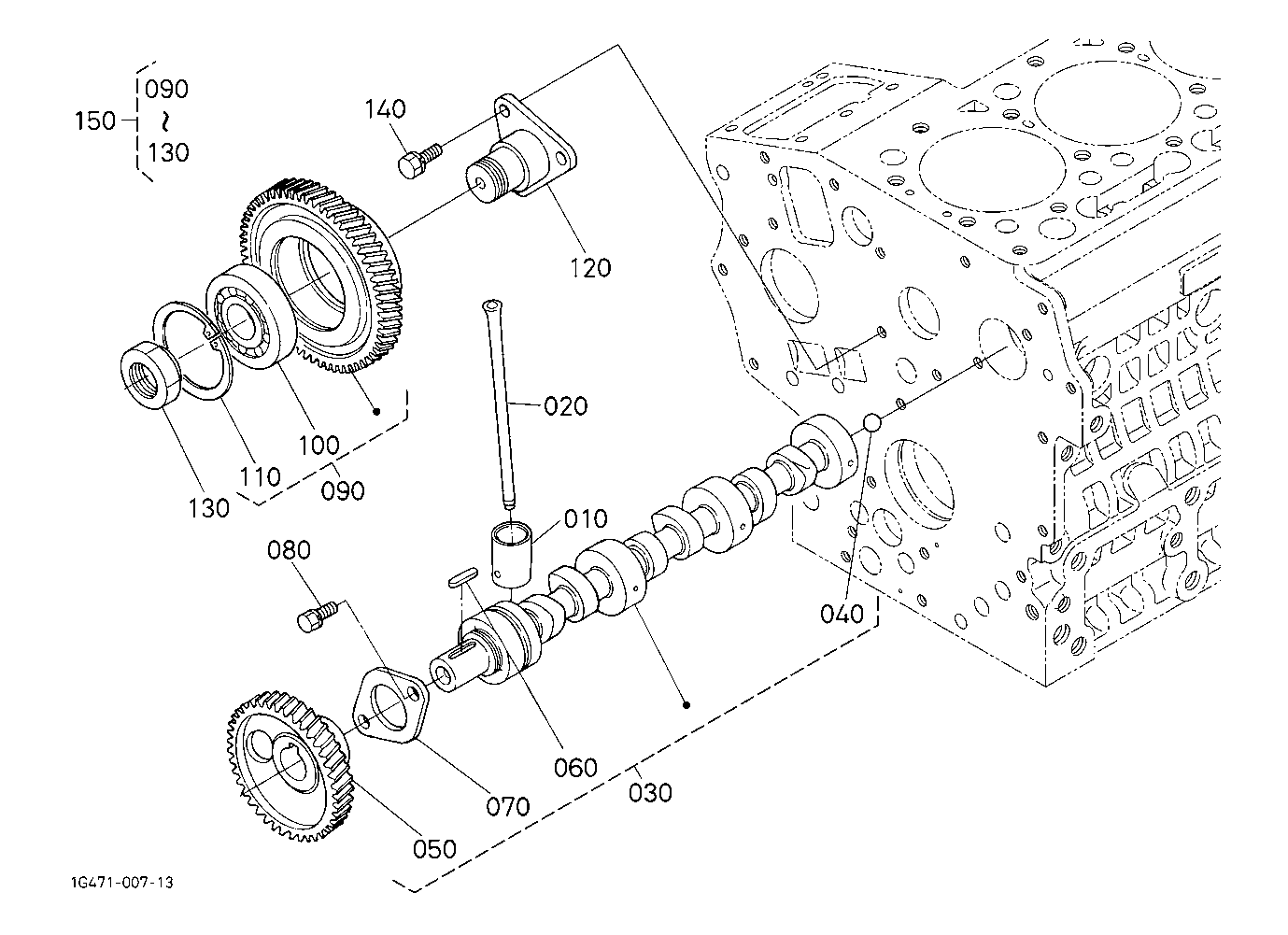 150
090
~
130
140
120
020
100
110
090
130
010
080
040
060
070
030
050
1G471-007-13